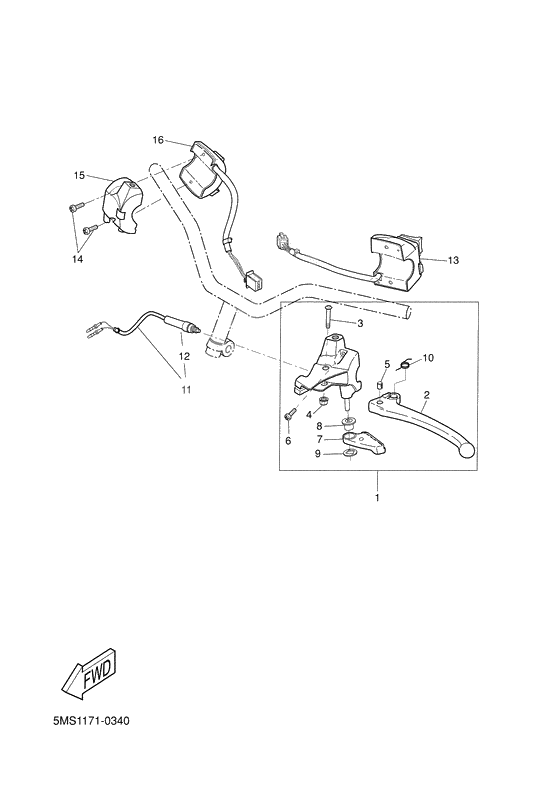 16
15
14
13
3
12
11
5
10
2
4
8
7
6
9
1
FWD
5MS1171-0340