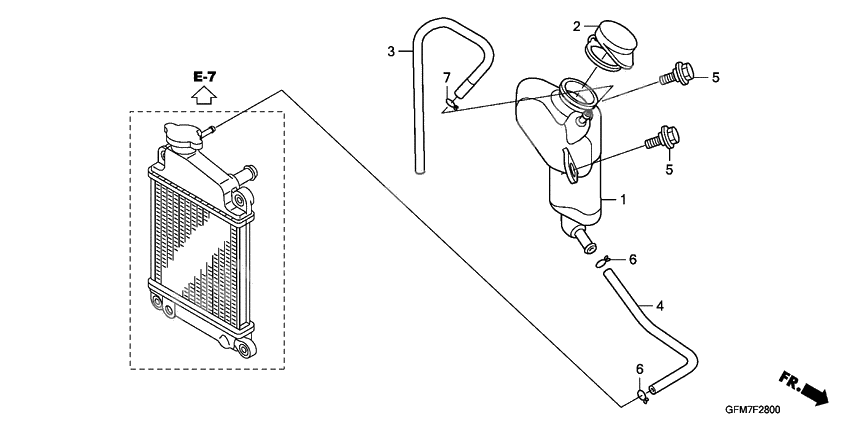 E-7

3

7

2

5

5

1

6

4

6

FR.

GFM7F2800