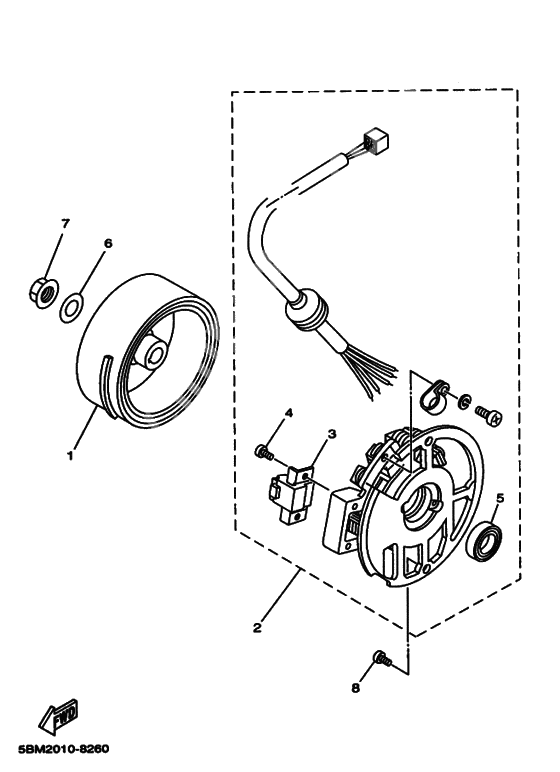 7
6
1
4
3
5
2
8
FWD
5BM2010-8260