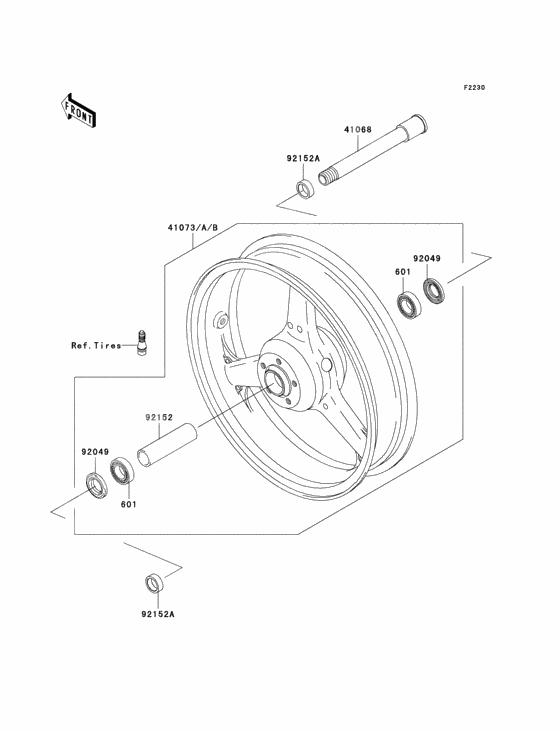 F2230

FRONT

41068

92152A

41073/A/B

92049

601

Ref.Tires

92152

92049

601

92152A