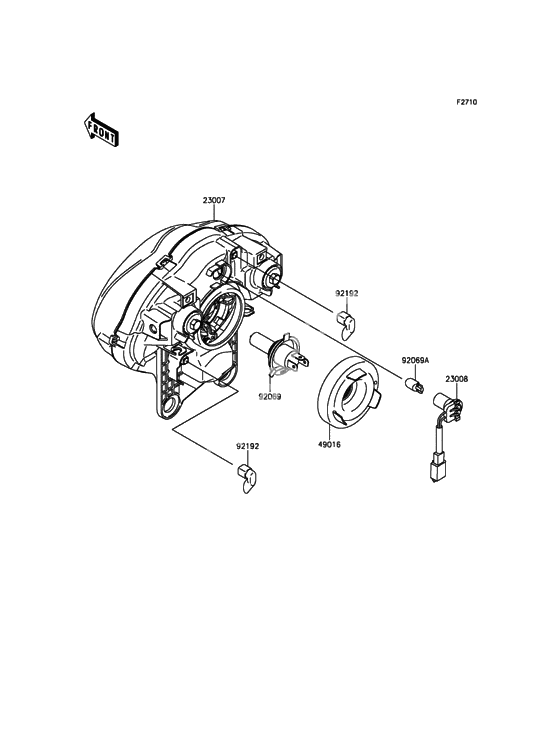 F2710

FRONT

23007

92192

92069A

23008

92069

49016

92192