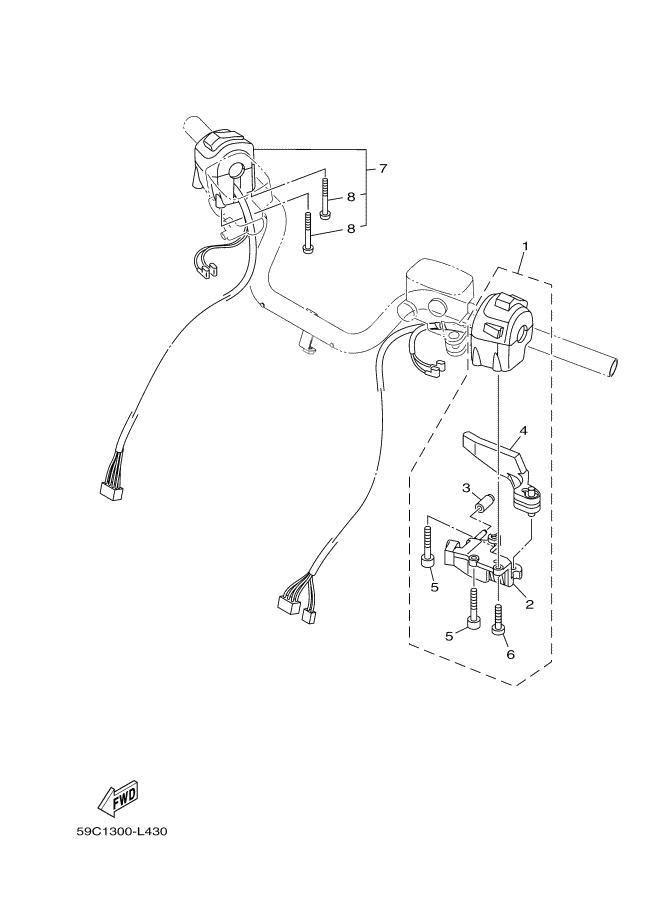 7
8
8
1
4
3
5
2
5
6
FWD
59C1300-L430