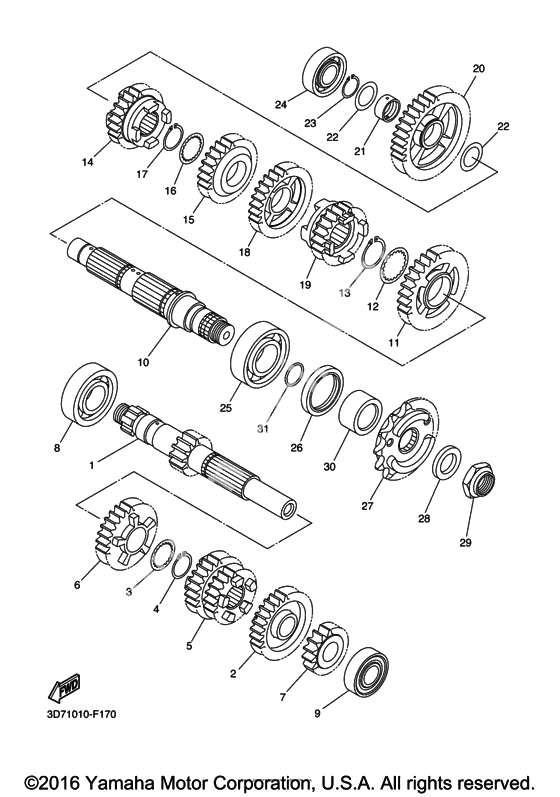 20
24
23
22
21
22
14
17
16
15
18
19
13
12
11
10
25
31
26
30
27
28
29
8
1
6
3
4
5
2
7
9
FWD
3D71010-F170
©2016 Yamaha Motor Corporation, U.S.A. All rights reserved.