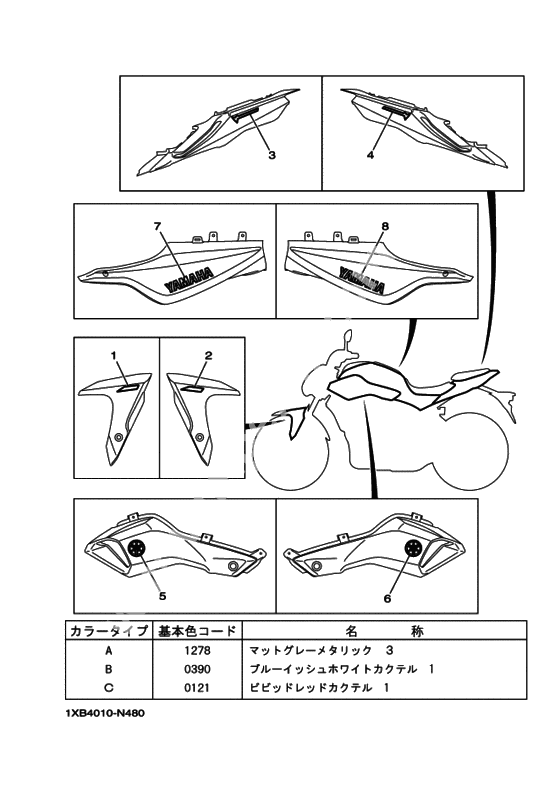 3

4

7

YAMAHA

8

YAMAHA

1

2

5

6

| カラータイプ | 基本色コード | 名　　称 |
|---|---|---|
| A | 1278 | マットグレーメタリック　3 |
| B | 0390 | ブルーイッシュホワイトカクテル　1 |
| C | 0121 | ビビッドレッドカクテル　1 |

1XB4010-N480