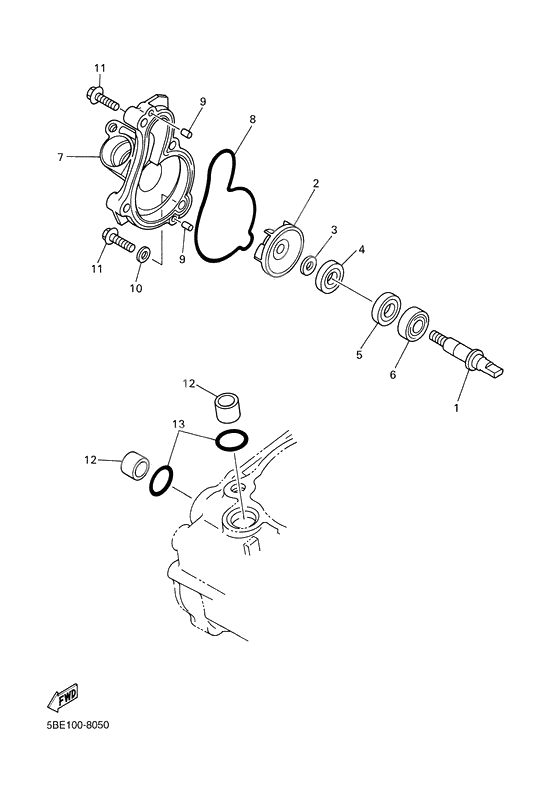 11
9
8
7
2
3
4
11
9
10
5
6
1
12
13
12
FWD
5BE100-8050