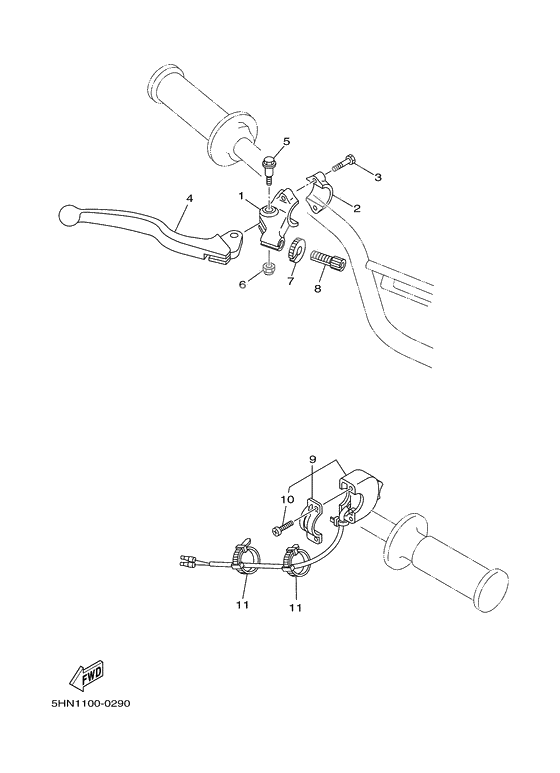 5
3
4
1
2
6
7
8
9
10
11
11
FWD
5HN1100-0290