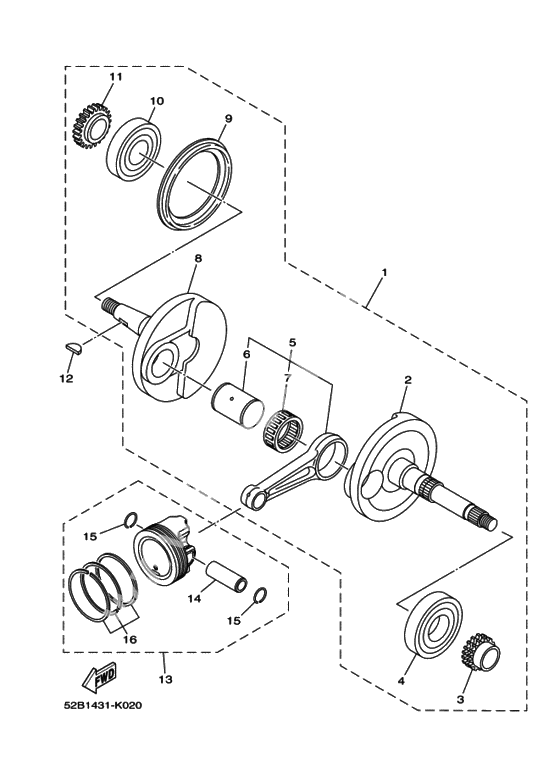 11
10
9
8
1
12
6
5
7
2
15
14
15
16
13
4
3
FWD
52B1431-K020