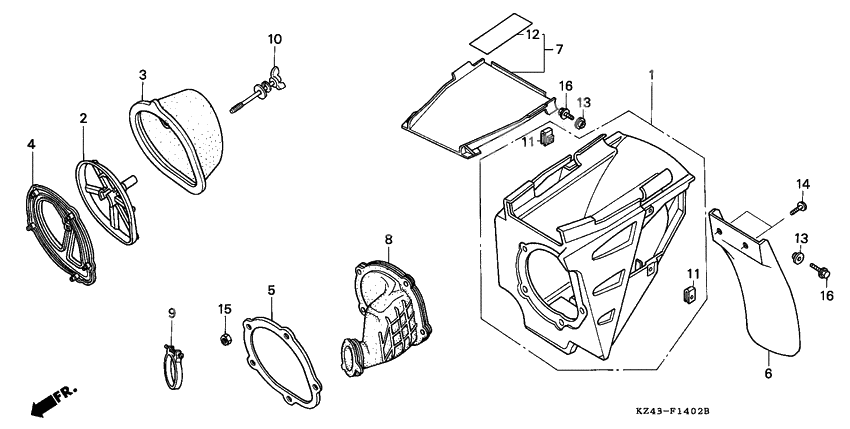 10
3
2
4
12
7
16
13
1
11
14
13
16
11
8
5
15
9
6
FR.
KZ43-F1402B