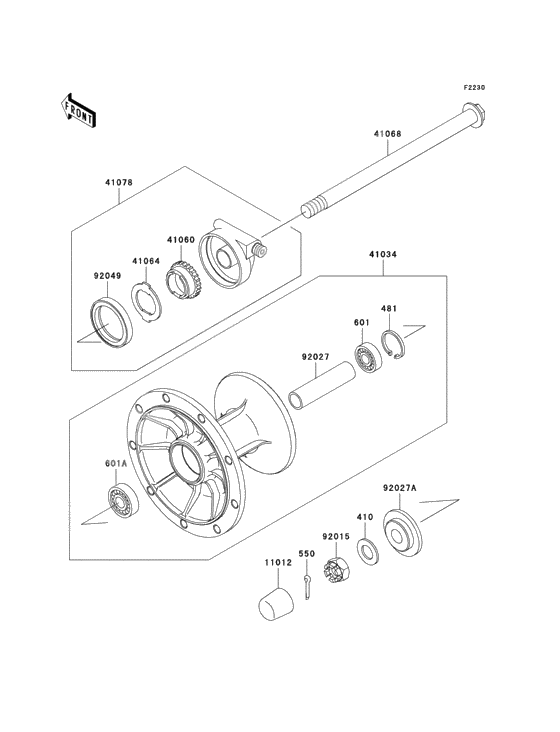 F2230

FRONT

41068

41078

41060

41064

92049

41034

481

601

92027

601A

92027A

410

92015

550

11012