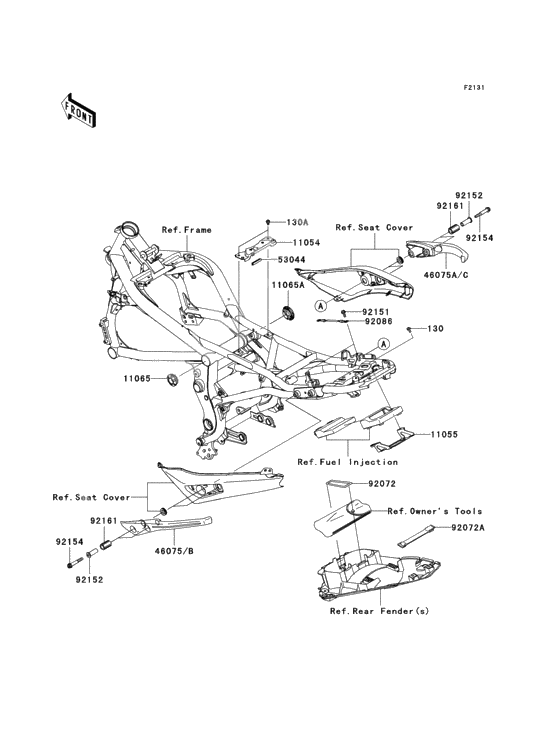 F2131

FRONT

92152
92161
92154
Ref.Frame
130A
11054
Ref.Seat Cover
53044
46075A/C
11065A
A
92151
92086
130
A
11065
11055
Ref.Fuel Injection
92072
Ref.Seat Cover
Ref.Owner's Tools
92161
92072A
92154
46075/B
92152
Ref.Rear Fender(s)