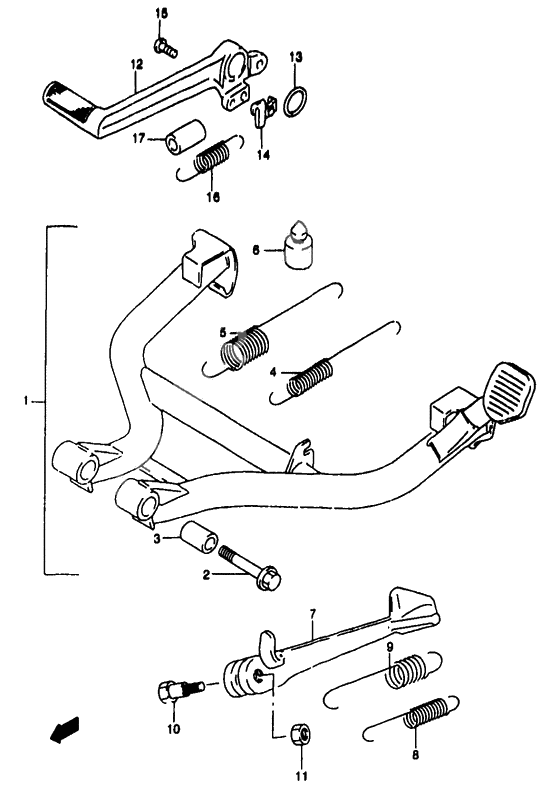 15
12
13
17
14
16
6
5
4
1
3
2
7
9
10
8
11