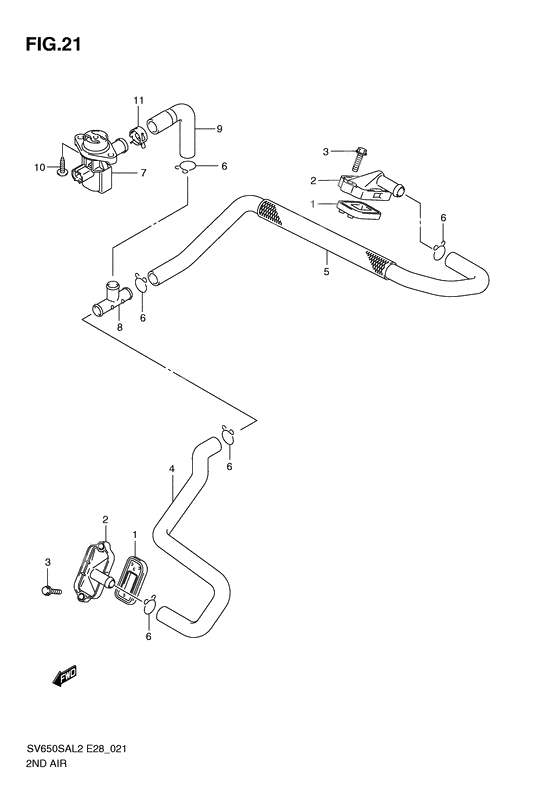 FIG.21

11
9
10
7
6
3
2
1
6
5
6
8
6
4
2
1
3
6
FWD

SV650SAL2 E28_021
2ND AIR