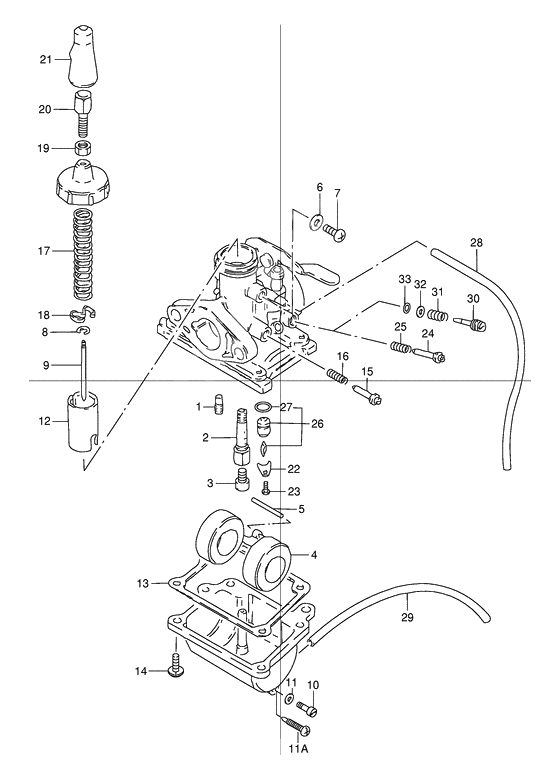 21
20
19
17
18
8
9
12
6
7
28
33
32
31
30
25
24
16
15
1
27
26
2
22
3
23
5
4
13
29
14
11
10
11A