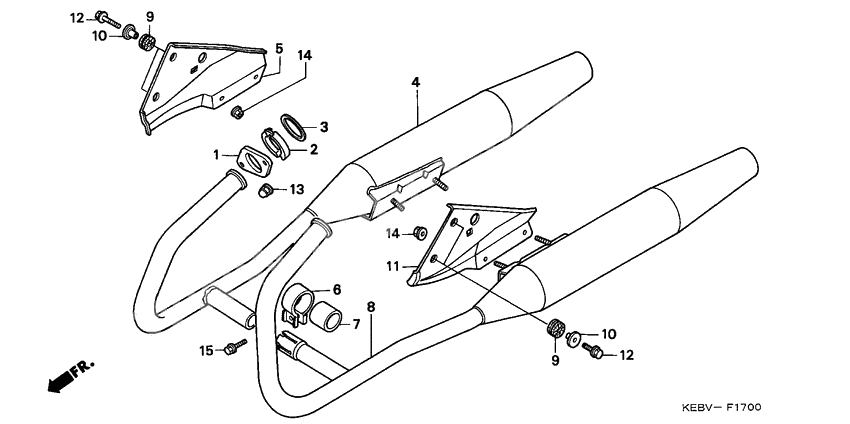 12
9
10
5
14
4
3
2
1
13
14
11
6
7
8
15
10
9
12
FR.
KEBV— F1700