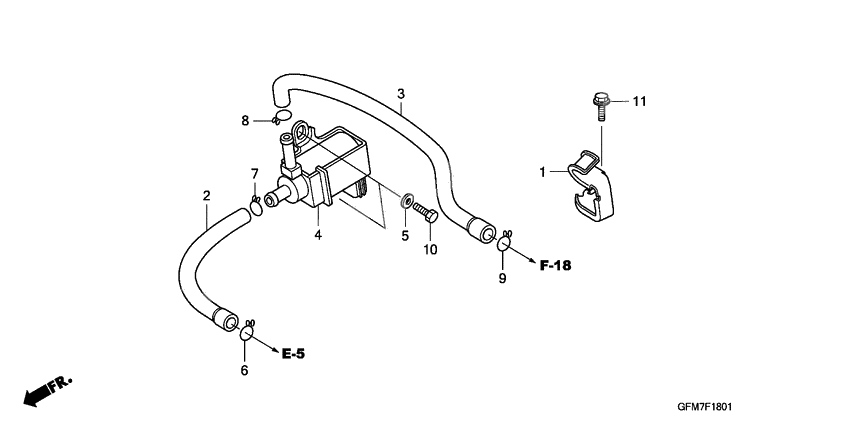 3
11
8
1
7
2
4
5
10
9
F-18
6
E-5
FR.
GFM7F1801