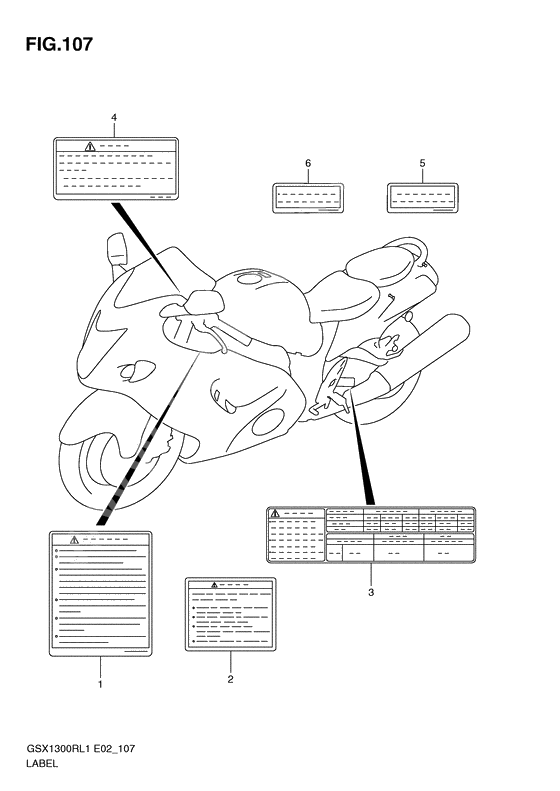 FIG.107

4

6

5

3

1

2

GSX1300RL1 E02_107
LABEL