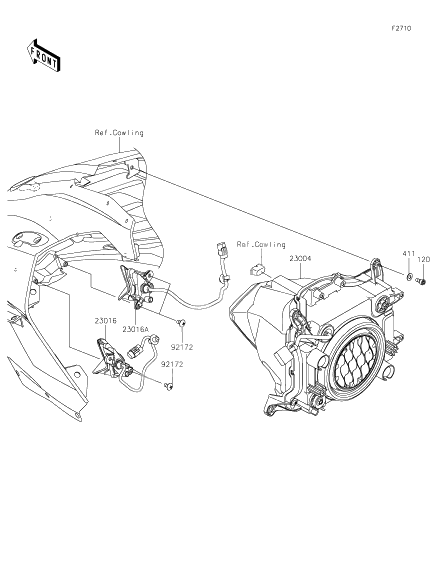 F2710

FRONT

Ref.Cowling

Ref.Cowling

23004

411

120

23016

23016A

92172

92172