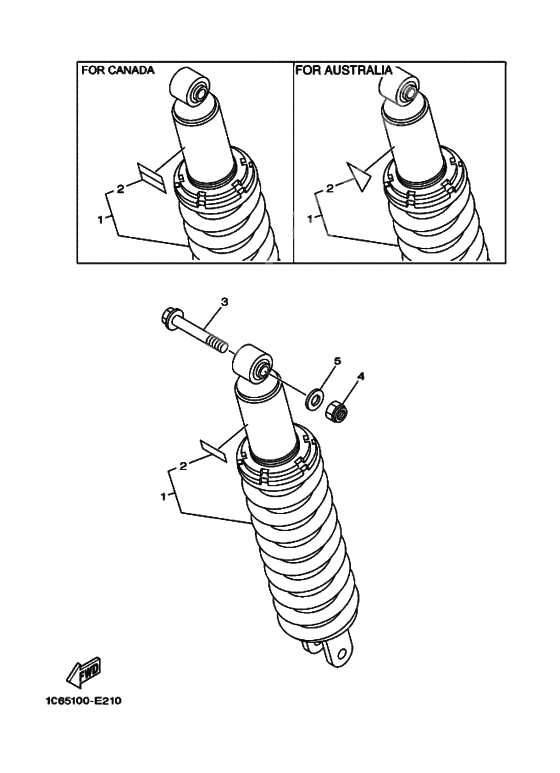 FOR CANADA

2

1

FOR AUSTRALIA

2

1

3

5

4

2

1

FWD

1C65100-E210