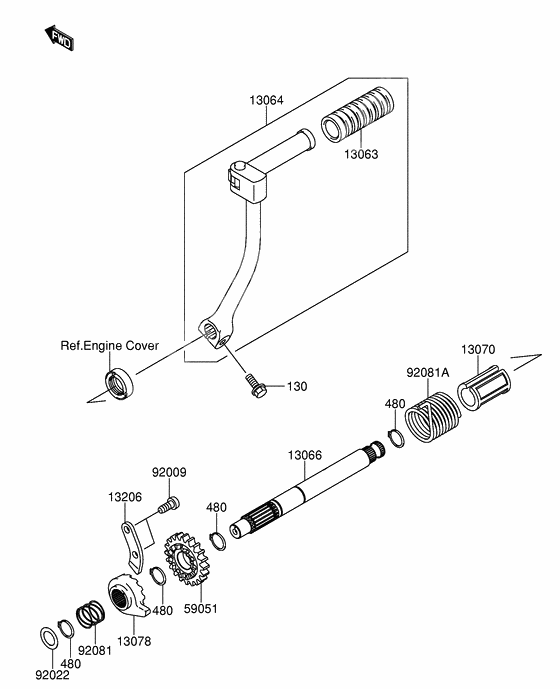 FWD

13064

13063

Ref.Engine Cover

130

13070

92081A

480

13066

92009

13206

480

59051

480

13078

92081

480

92022