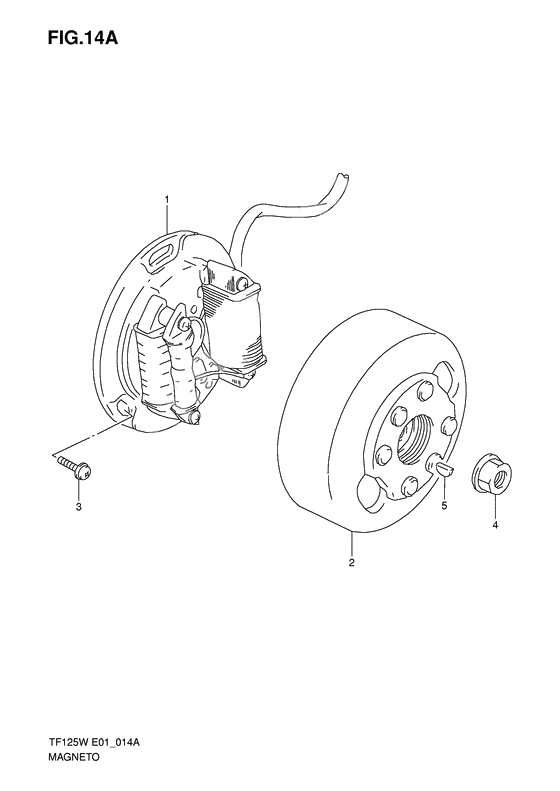 FIG.14A

1

3

5

4

2

TF125W E01_014A
MAGNETO