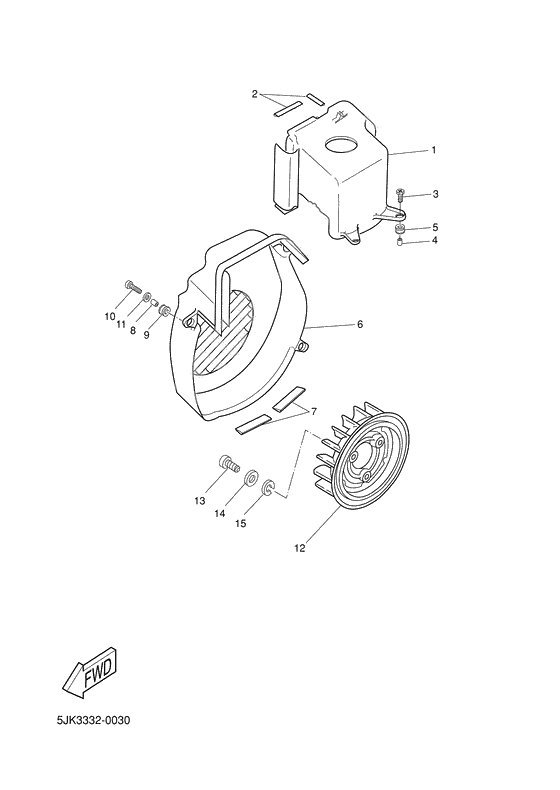 2
1
3
5
4
10
11
8
9
6
7
13
14
15
12
FWD
5JK3332-0030