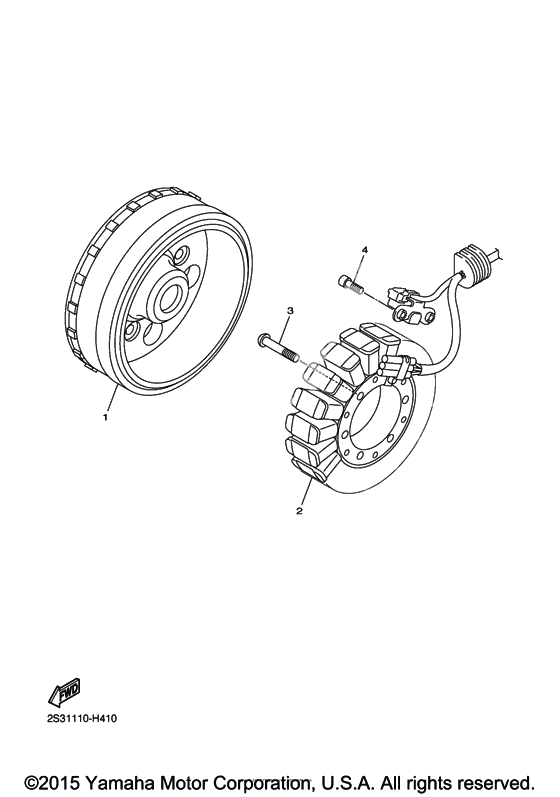 4
3
1
2
FWD
2S31110-H410
©2015 Yamaha Motor Corporation, U.S.A. All rights reserved.