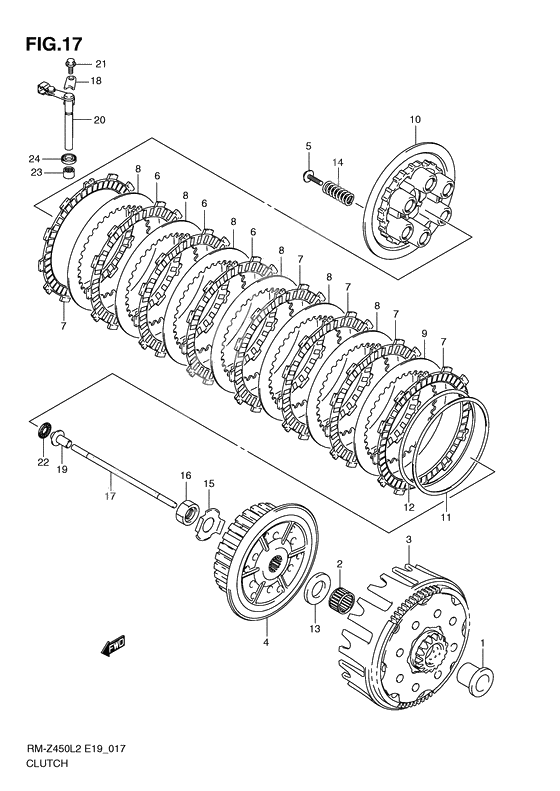 FIG.17

21
18
20
24
23
10
5
14
8
6
8
6
8
6
8
7
8
7
8
7
9
7
7
22
19
17
16
15
12
11
3
2
13
4
1
FWD

RM-Z450L2 E19_017
CLUTCH