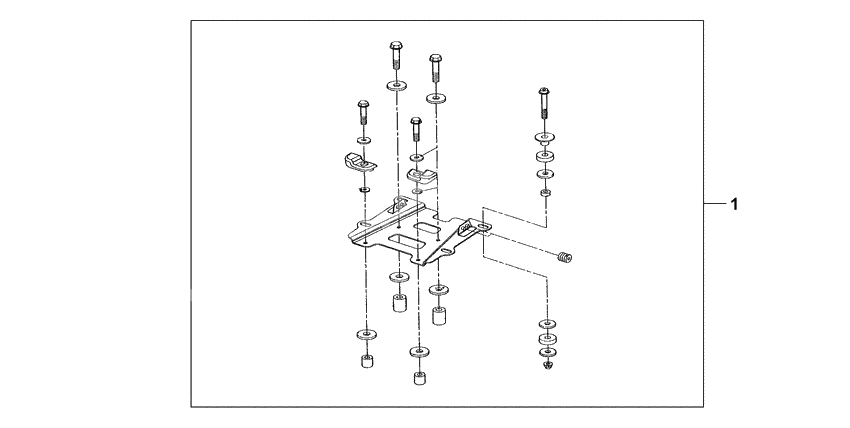 1