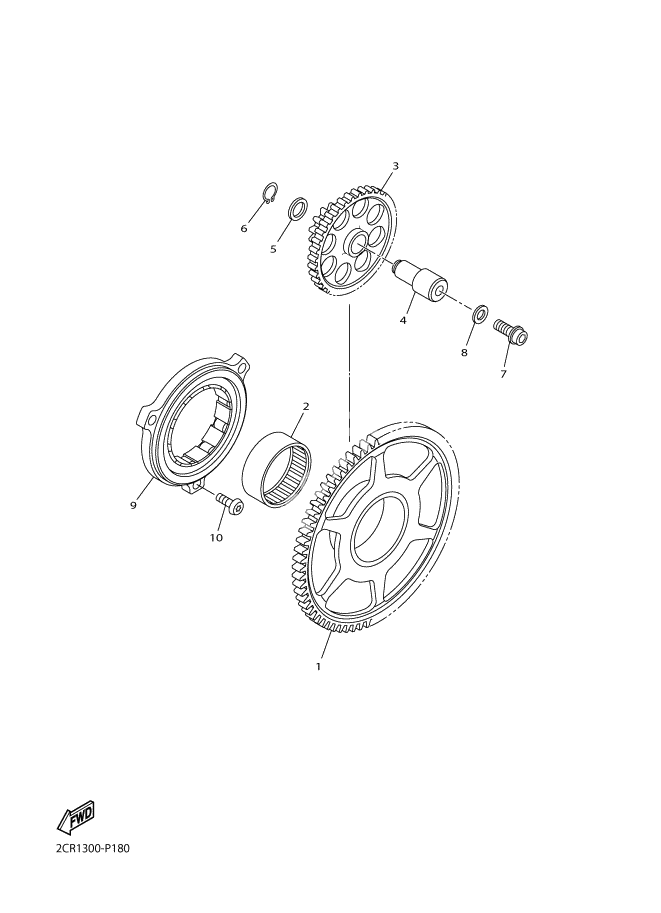 3
6
5
4
8
7
2
9
10
1
FWD
2CR1300-P180