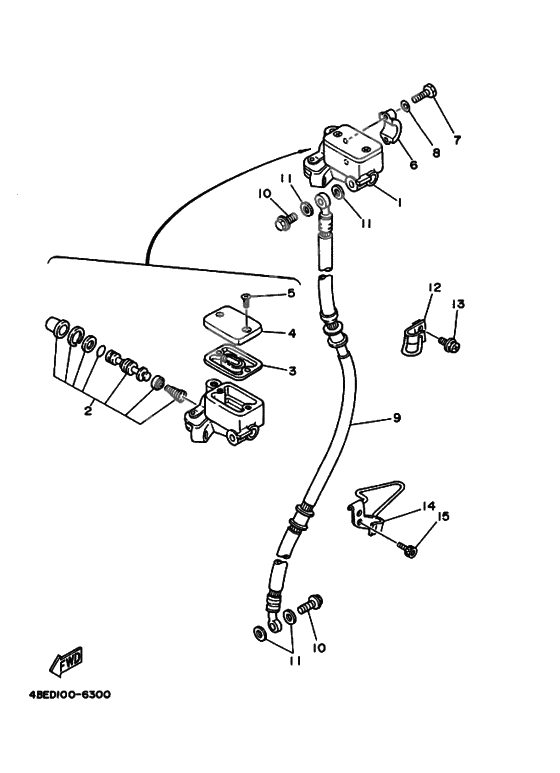 7
8
6
1
11
10
11
5
4
3
2
12
13
9
14
15
10
11
FWD
4BED100-6300