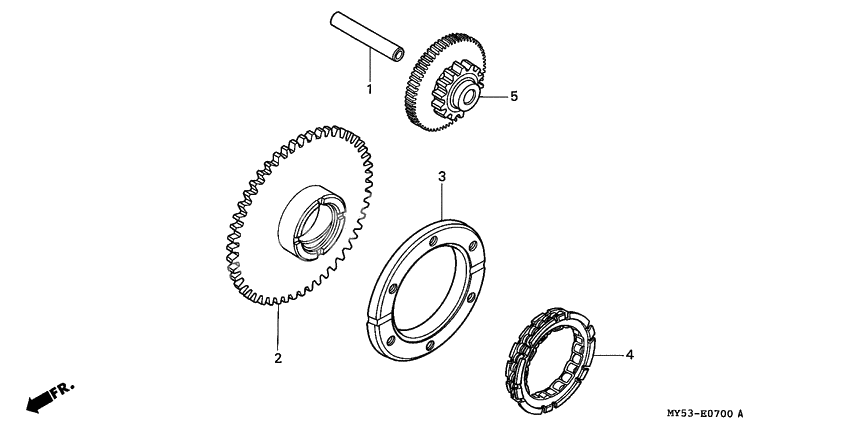 1
5
3
2
4
FR.
MY53-E0700 A