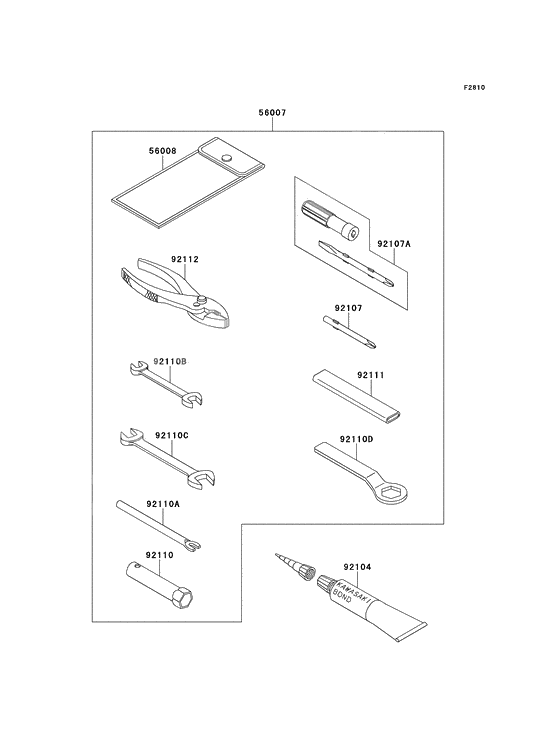 F2810

56007

56008

92107A

92112

92107

92110B

92111

92110C

92110D

92110A

92110

92104

KAWASAKI BOND