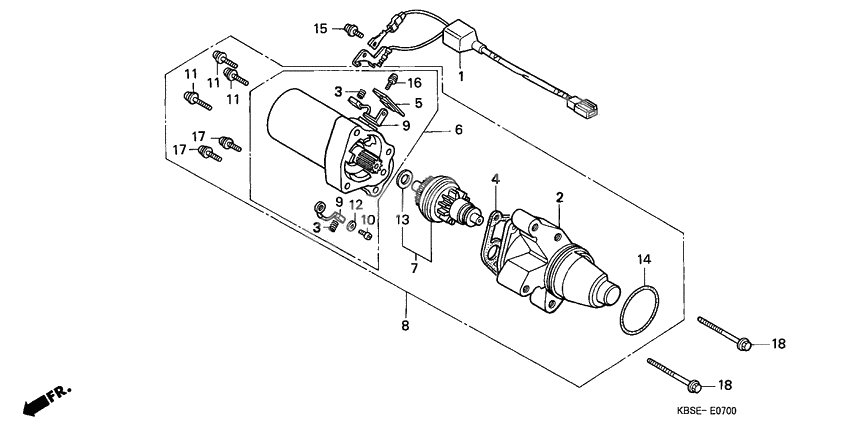 15
1
11
11
11
3
16
5
9
6
17
17
4
2
9
12
3
10
13
7
14
8
18
18
FR.
KBSE- E0700