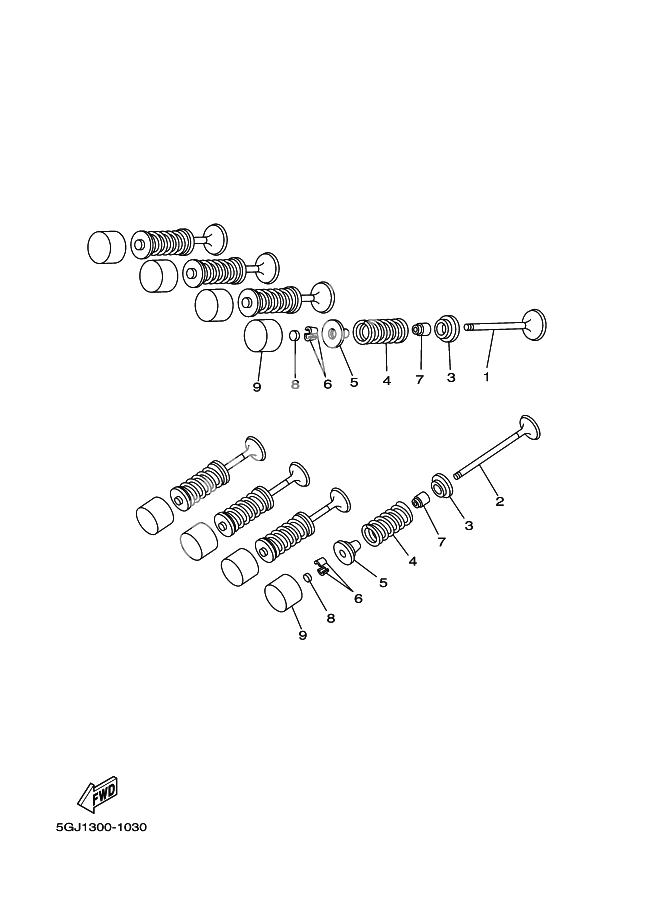 9
8
6
5
4
7
3
1

2
3
7
4
5
6
8
9

FWD

5GJ1300-1030