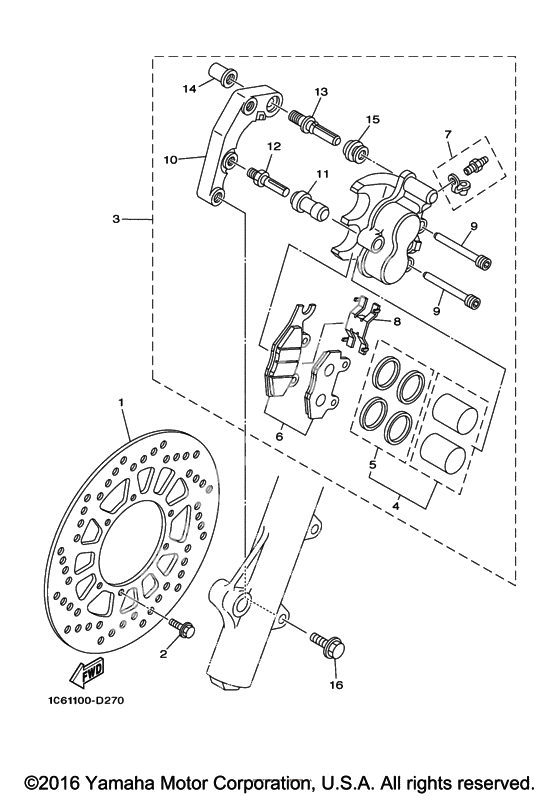 14
13
15
7
10
12
11
3
9
9
8
6
5
4
1
2
16
FWD
1C61100-D270

©2016 Yamaha Motor Corporation, U.S.A. All rights reserved.