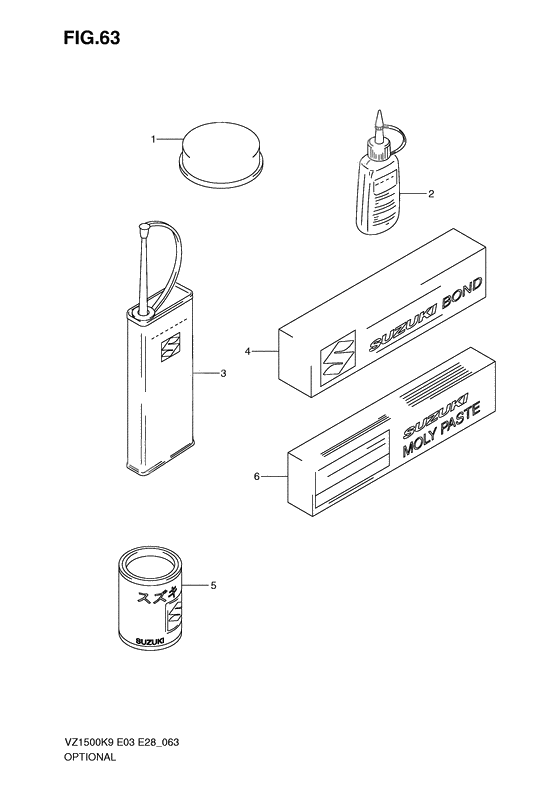 FIG.63

1

2

3

4

SUZUKI BOND

SUZUKI MOLY PASTE

6

スズキ

SUZUKI

5

VZ1500K9 E03 E28_063
OPTIONAL