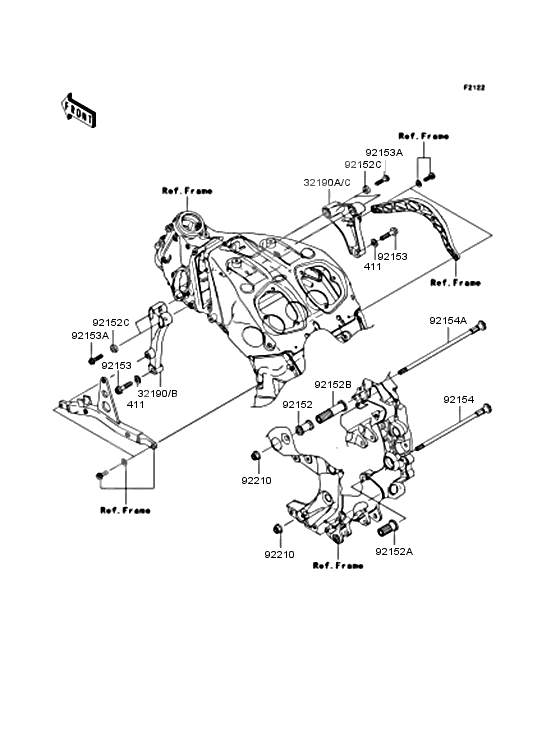 F2122

FRONT

Ref. Frame
92153A
92152C
32190A/C
Ref. Frame
92153
411
Ref. Frame
92152C
92153A
92153
32190/B
411
92154A
92152B
92152
92154
92210
Ref. Frame
92210
92152A
Ref. Frame