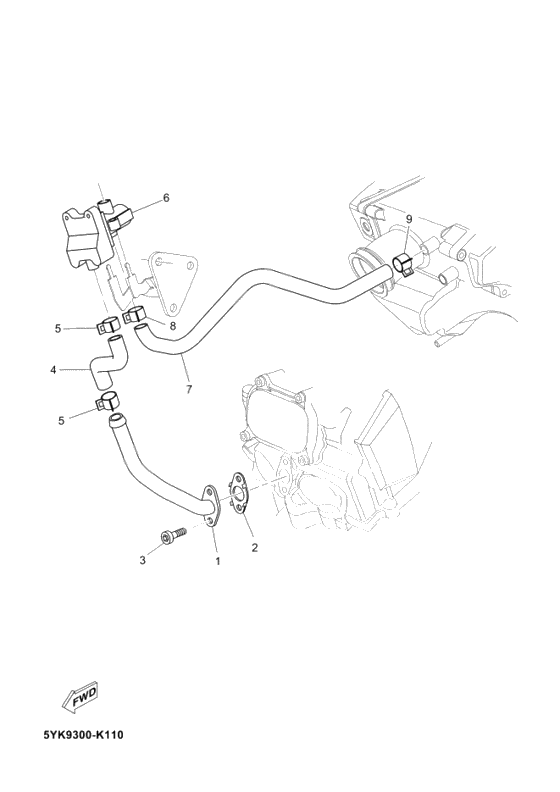 6
9
5
8
4
7
5
3
1
2
FWD
5YK9300-K110