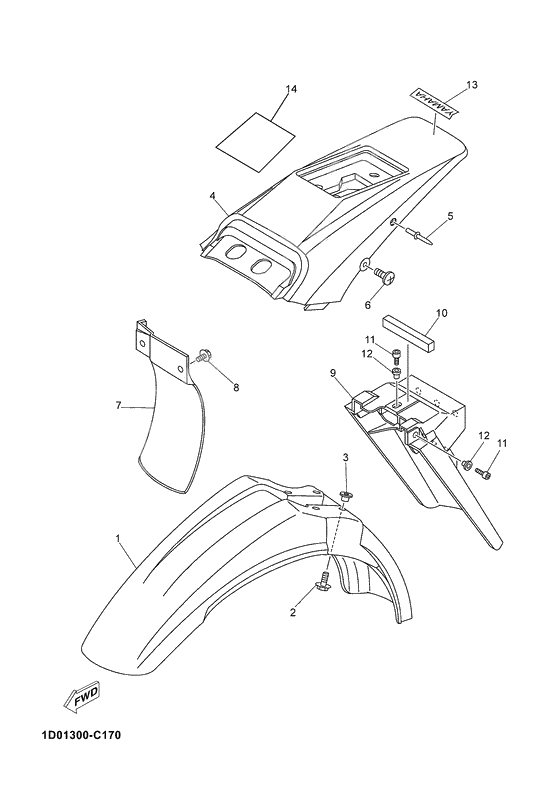 14
13
YAMAHA
4
5
6
10
11
12
9
8
7
12
11
3
1
2
FWD
1D01300-C170