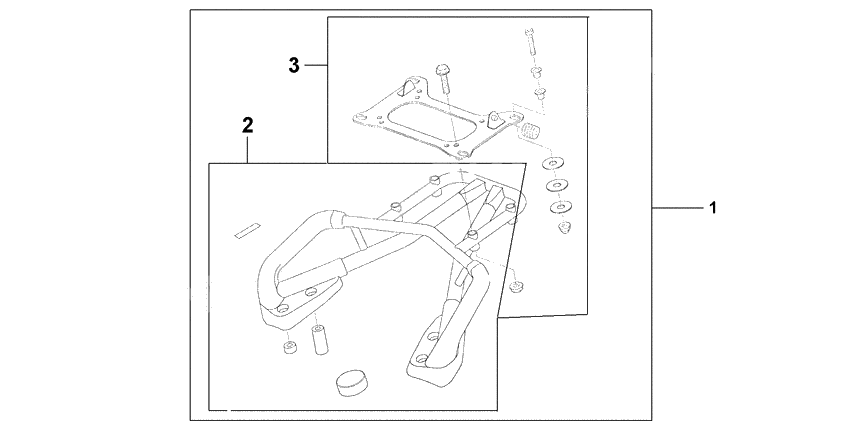 3
2
1