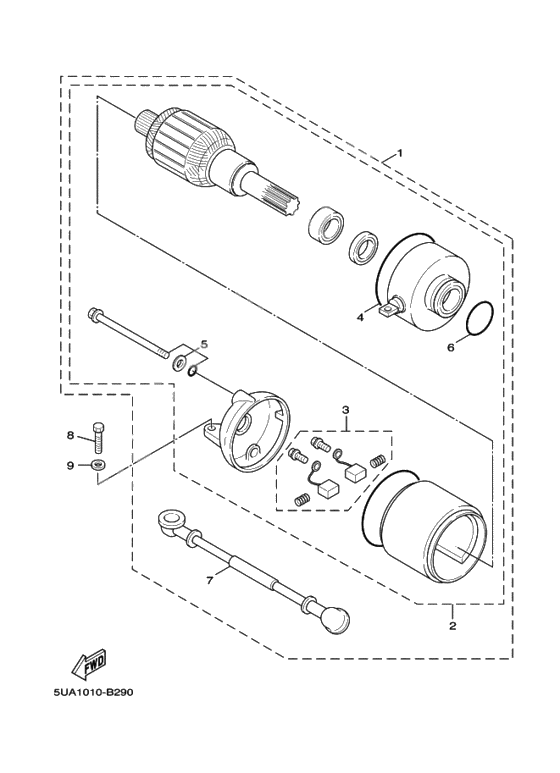 1
4
6
5
3
8
9
7
2
FWD
5UA1010-B290