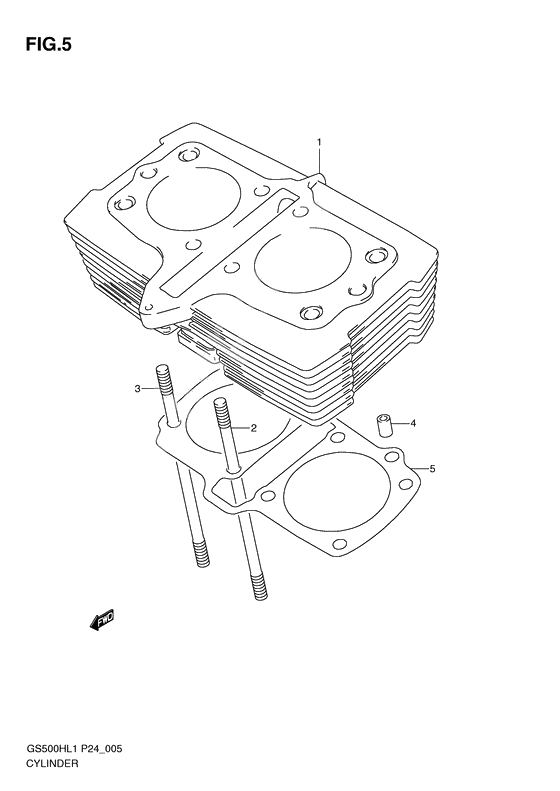 FIG.5

1

3

2

4

5

FWD

GS500HL1 P24_005
CYLINDER