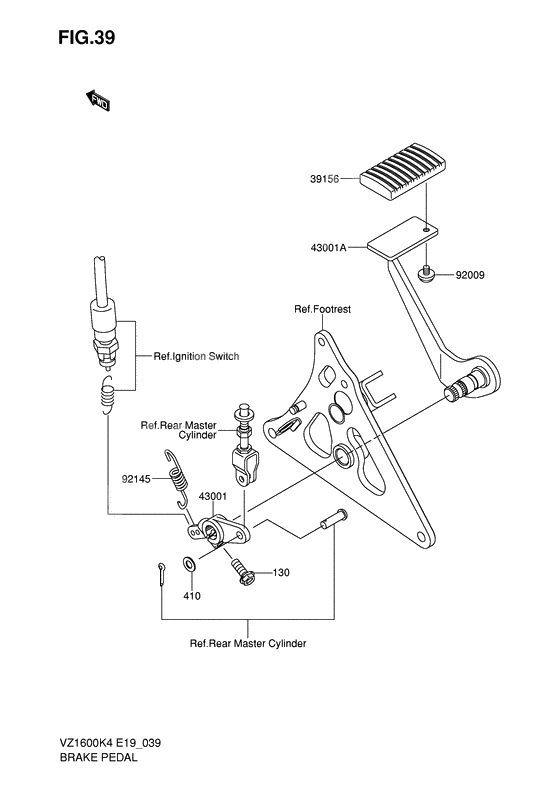 FIG.39

FWD

39156

43001A

92009

Ref.Footrest

Ref.Ignition Switch

Ref.Rear Master Cylinder

92145

43001

130

410

Ref.Rear Master Cylinder

VZ1600K4 E19_039
BRAKE PEDAL