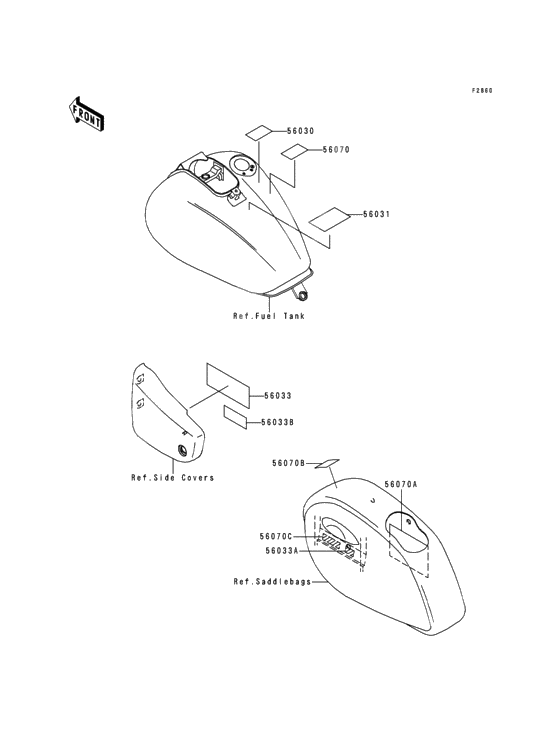 F2860

FRONT

56030
56070
56031
Ref.Fuel Tank

56033
56033B
Ref.Side Covers

56070B
56070A
56070C
56033A
Ref.Saddlebags