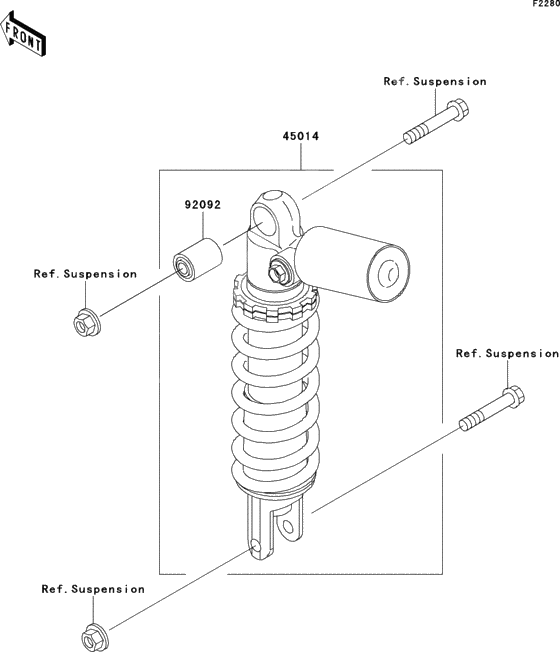 F2280

FRONT

Ref.Suspension

45014

92092

Ref.Suspension

Ref.Suspension

Ref.Suspension