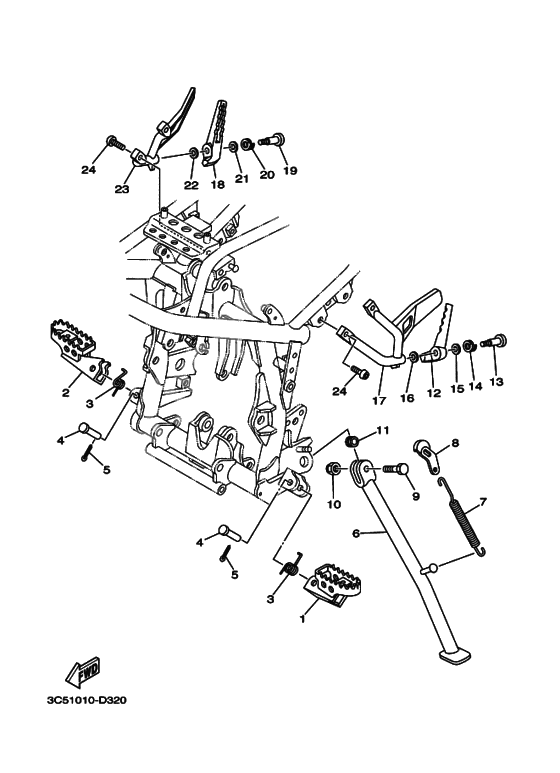 24
23
22
18
21
20
19
2
3
4
5
24
17
16
12
15
14
13
11
8
10
9
7
6
4
5
3
1
FWD
3C51010-D320