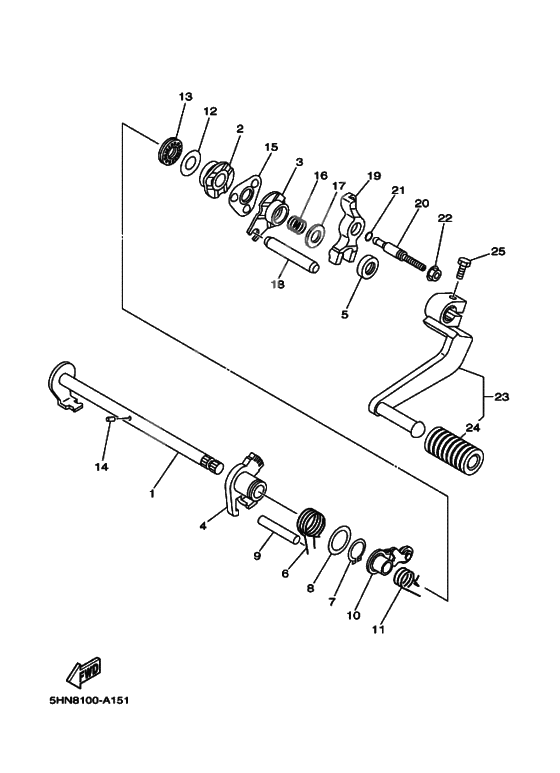 13
12
2
15
3
16
17
19
21
20
22
25
18
5
23
24
14
1
4
9
6
8
7
10
11
FWD
5HN8100-A151