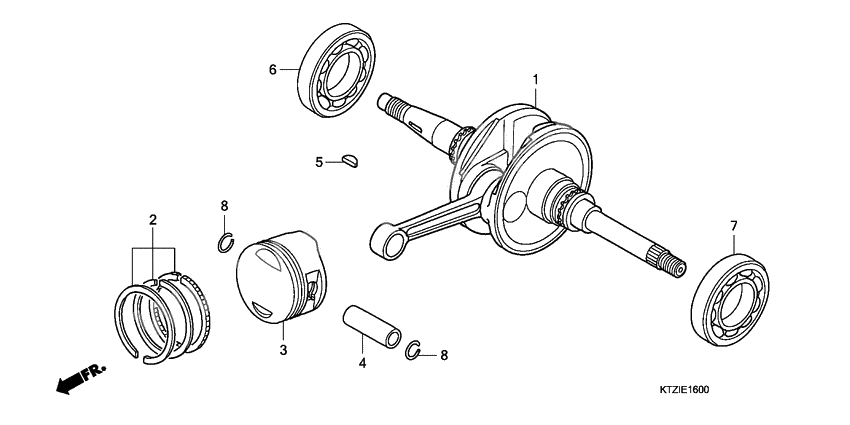 6

1

5

8

2

7

3

4

8

FR.

KTZIE1600