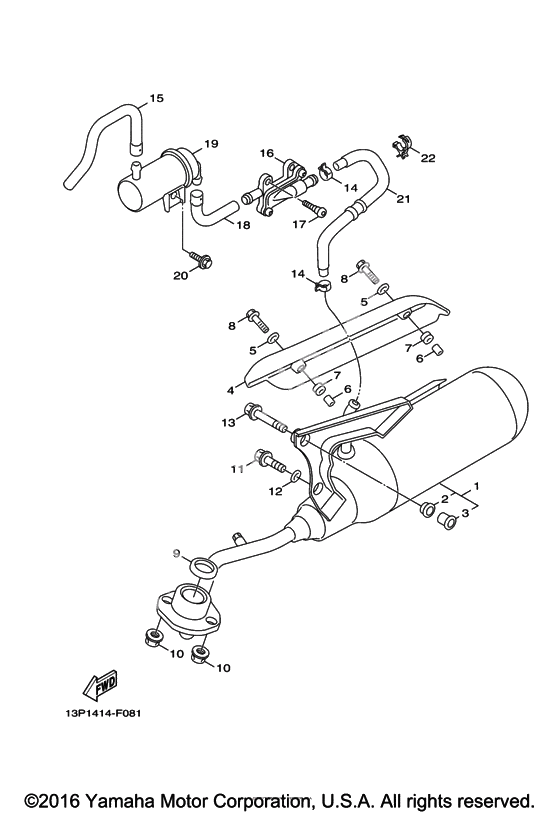 15
19
16
22
14
21
18
17
20
14
8
5
8
5
7
6
4
7
6
13
11
12
1
2
3
9
10
10
FWD
13P1414-F081

©2016 Yamaha Motor Corporation, U.S.A. All rights reserved.