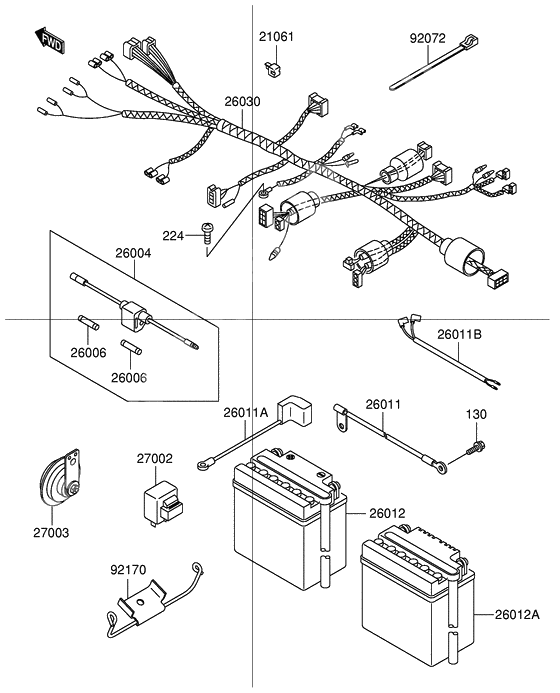 FWD
21061
92072
26030
224
26004
26006
26006
26011B
26011A
26011
130
27002
27003
26012
92170
26012A